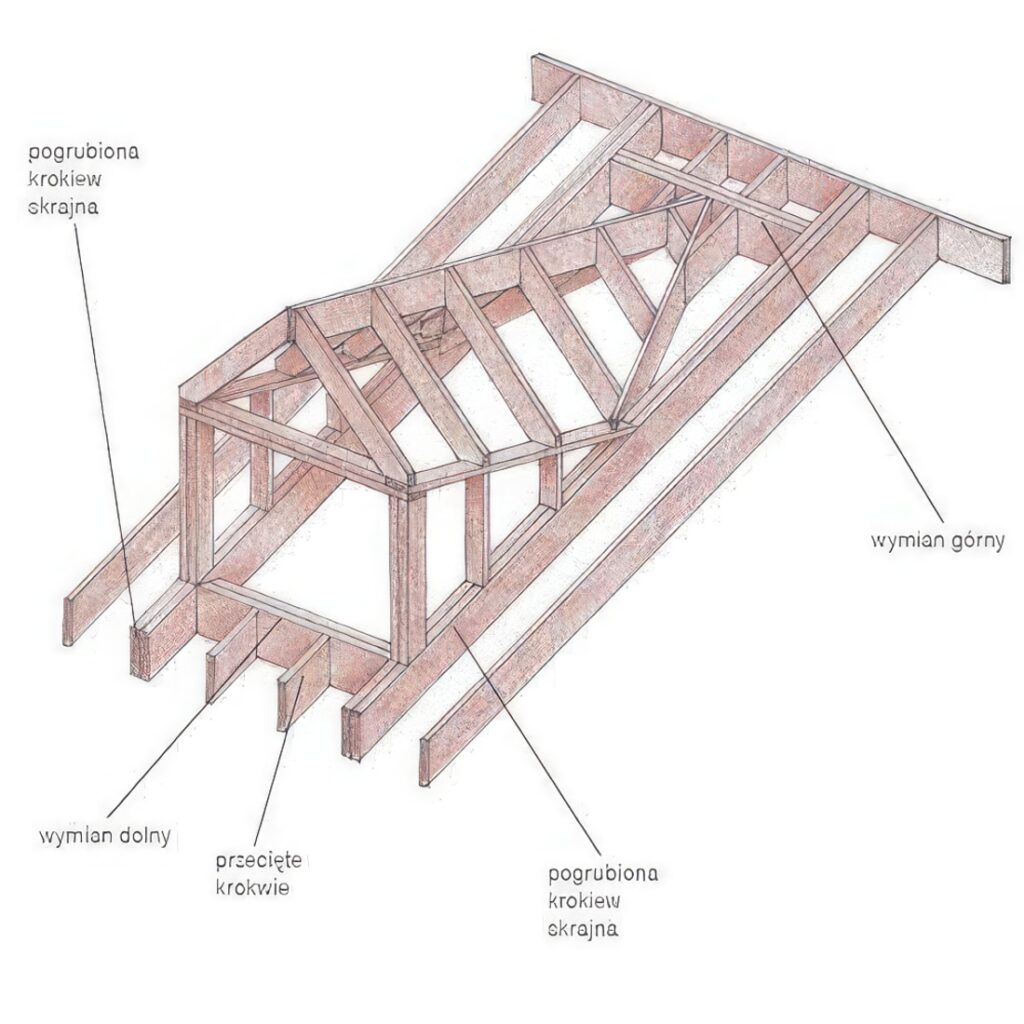 pogrubiona krokiew skrajna

wymian górny

wymian dolny

przecięte krokwie

pogrubiona krokiew skrajna