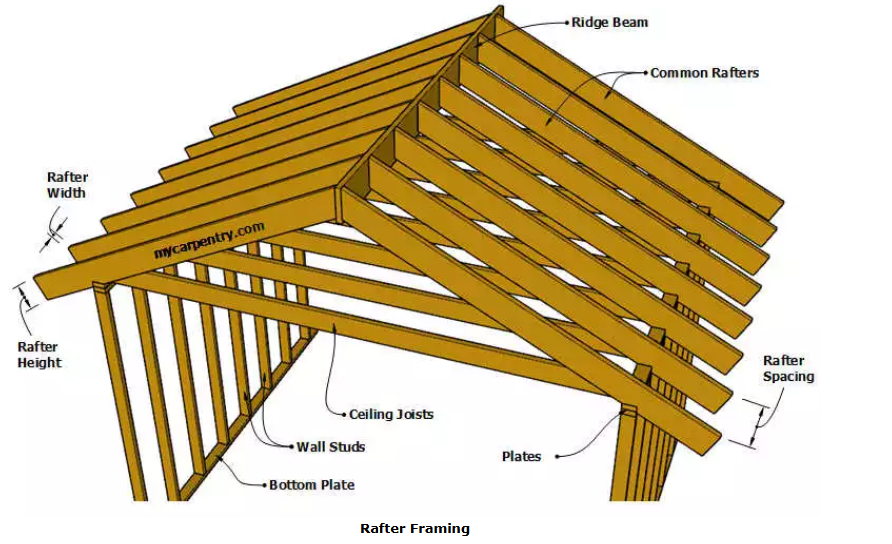 Ridge Beam
Common Rafters
Rafter Width
mycarpentry.com
Rafter Height
Rafter Spacing
Ceiling Joists
Wall Studs
Plates
Bottom Plate
Rafter Framing